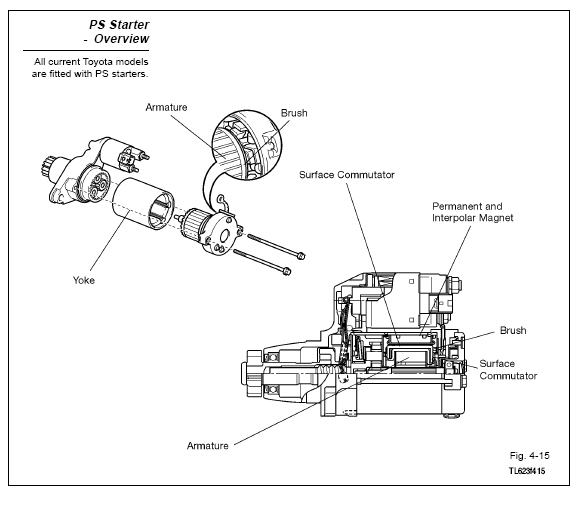 PS Starter
- Overview

All current Toyota models are fitted with PS starters.

Armature

Brush

Surface Commutator

Permanent and Interpolar Magnet

Yoke

Brush

Surface Commutator

Armature

Fig. 4-15

TL623f415